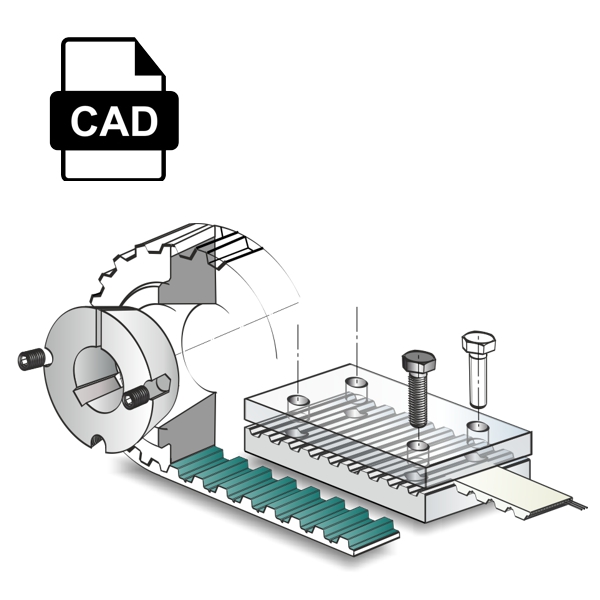 CAD