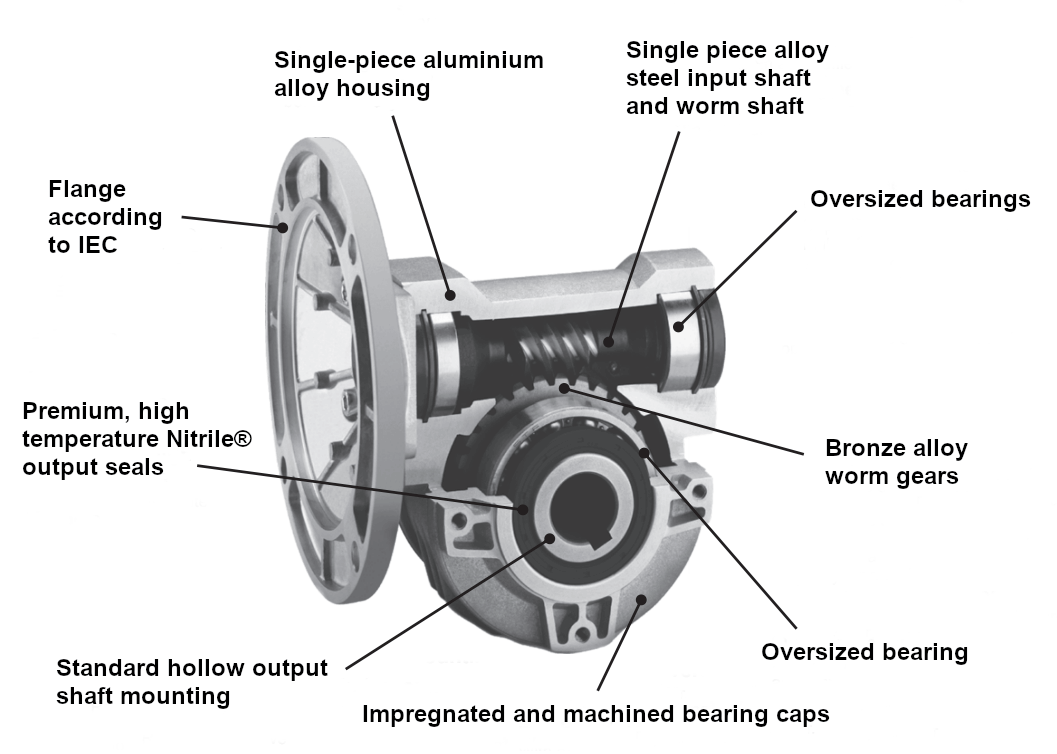 Single-piece aluminium alloy housing

Single piece alloy steel input shaft and worm shaft

Flange according to IEC

Oversized bearings

Premium, high temperature Nitrile® output seals

Bronze alloy worm gears

Standard hollow output shaft mounting

Oversized bearing

Impregnated and machined bearing caps